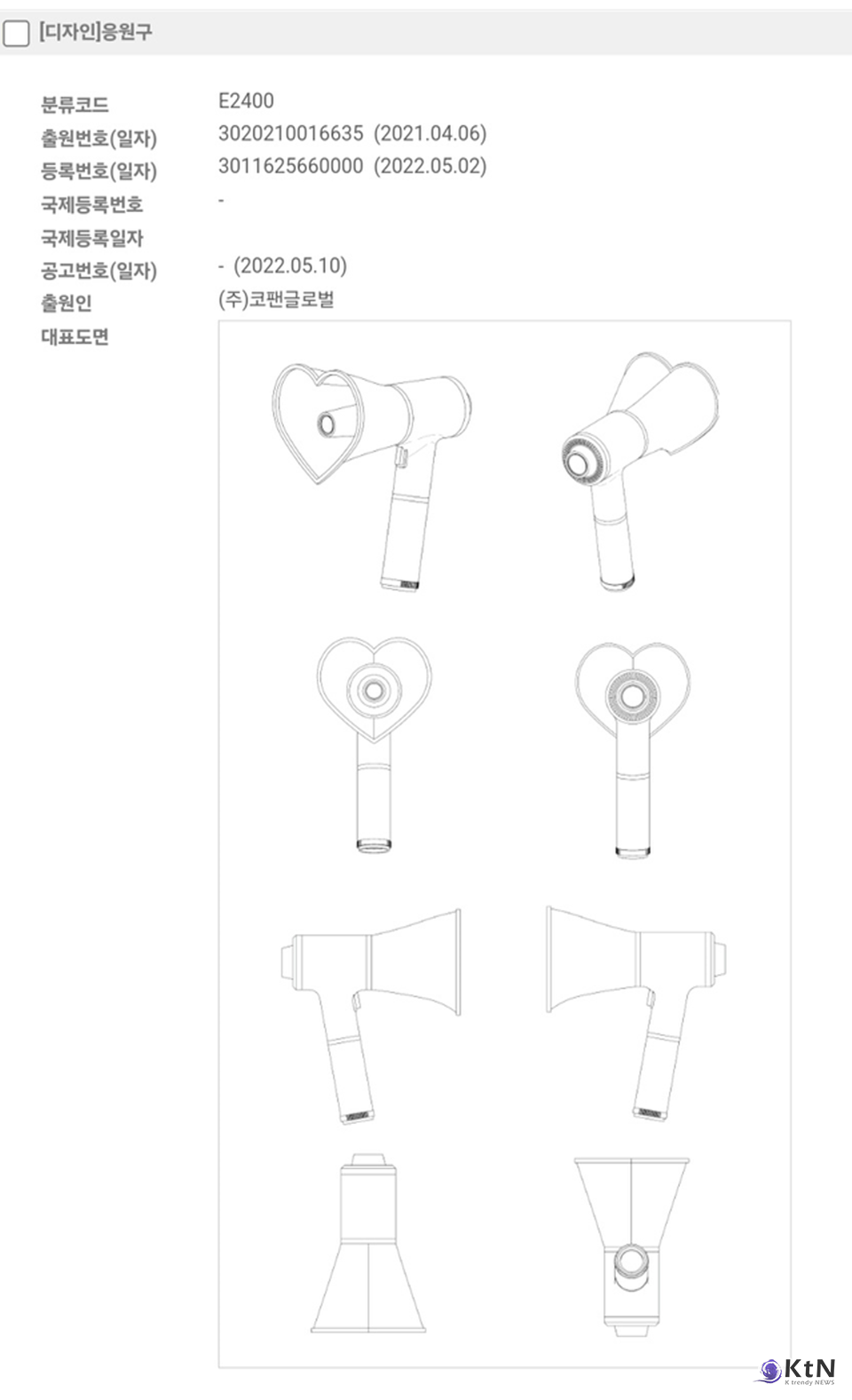 [디자인]응원구

| | |
|---|---|
| 분류코드 | E2400 |
| 출원번호(일자) | 3020210016635 (2021.04.06) |
| 등록번호(일자) | 3011625660000 (2022.05.02) |
| 국제등록번호 | - |
| 국제등록일자 | |
| 공고번호(일자) | - (2022.05.10) |
| 출원인 | (주)코팬글로벌 |
| 대표도면 | |

KtN
K trendy NEWS